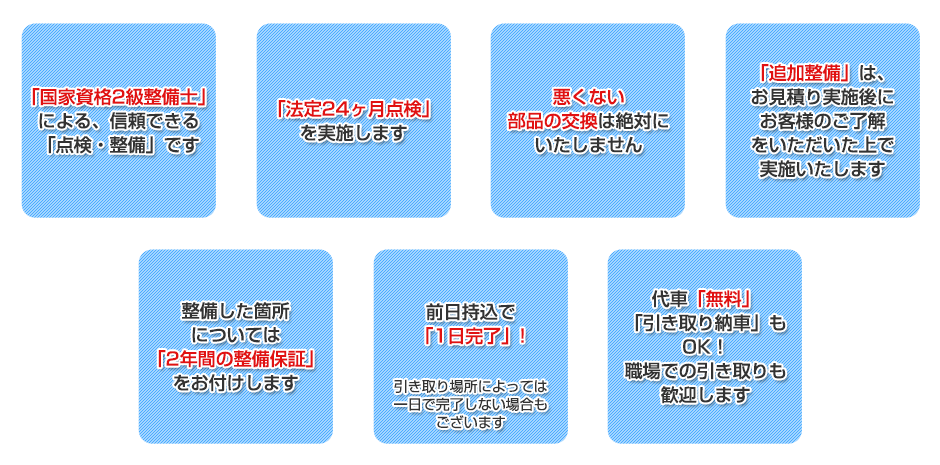 「国家資格2級整備士」
による、信頼できる
「点検・整備」です

「法定24ヶ月点検」
を実施します

悪くない
部品の交換は絶対に
いたしません

「追加整備」は、
お見積り実施後に
お客様のご了解
をいただいた上で
実施いたします

整備した箇所
については
「2年間の整備保証」
をお付けします

前日持込で
「1日完了」！

引き取り場所によっては
一日で完了しない場合も
ございます

代車「無料」
「引き取り納車」も
OK！
職場での引き取りも
歓迎します